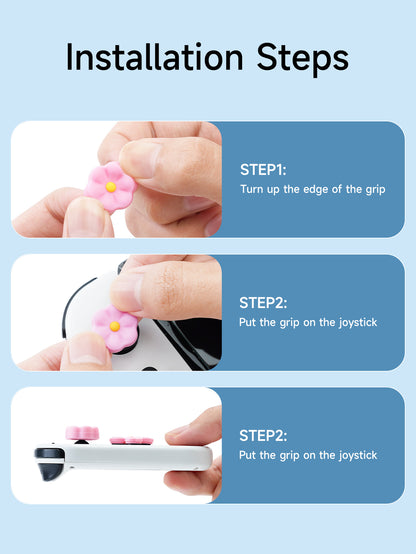 Installation Steps

STEP1:
Turn up the edge of the grip

STEP2:
Put the grip on the joystick

STEP2:
Put the grip on the joystick