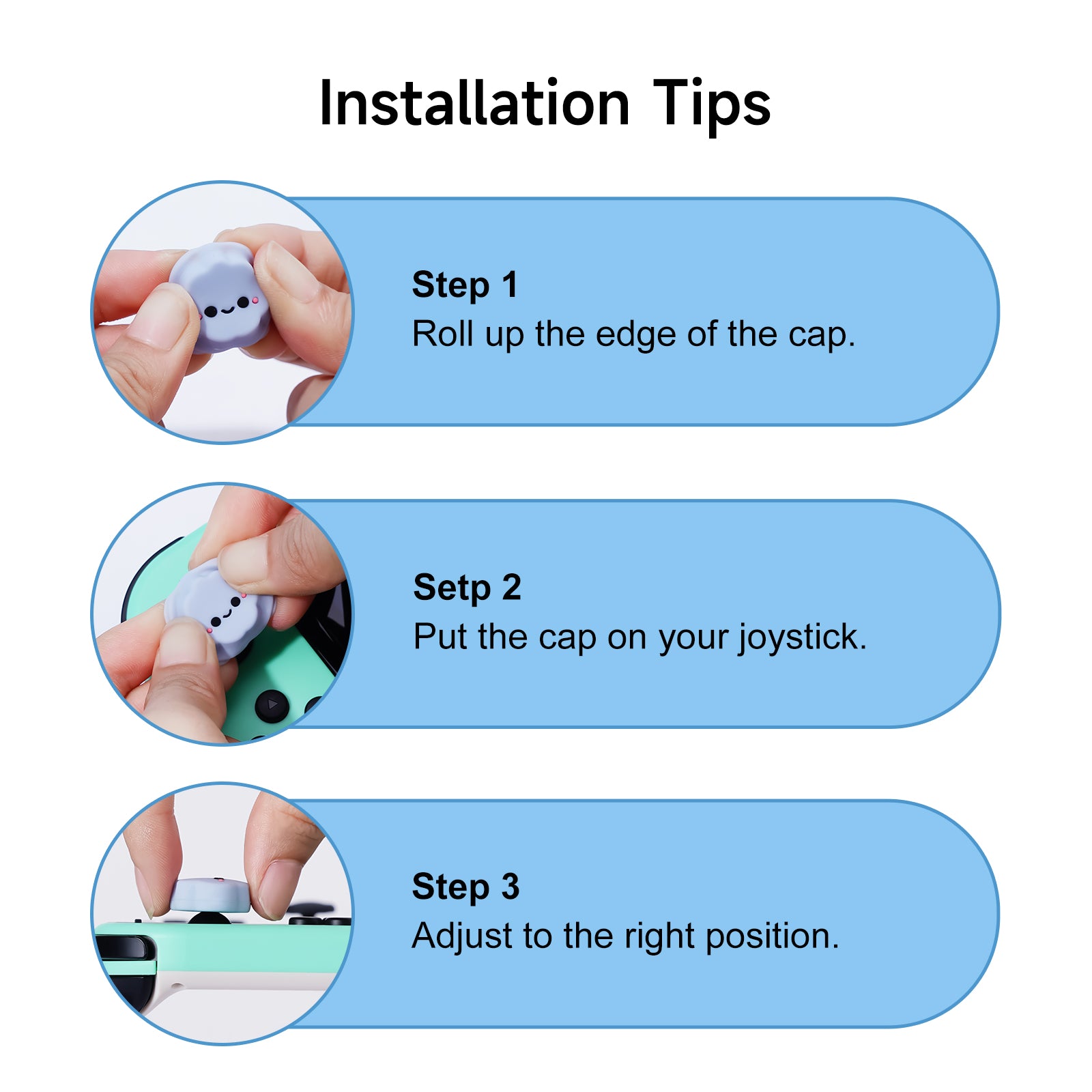 Installation Tips

Step 1
Roll up the edge of the cap.

Setp 2
Put the cap on your joystick.

Step 3
Adjust to the right position.