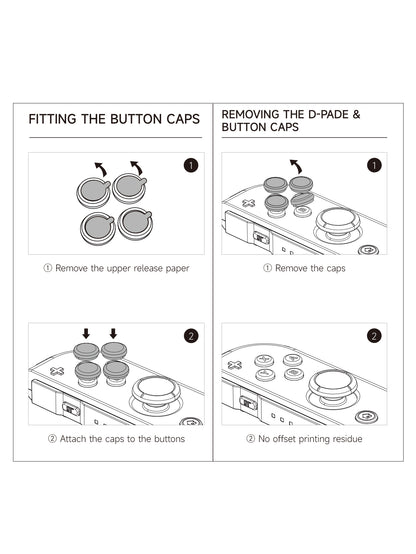 FITTING THE BUTTON CAPS

1

① Remove the upper release paper

2

② Attach the caps to the buttons

REMOVING THE D-PADE & BUTTON CAPS

1

① Remove the caps

2

② No offset printing residue