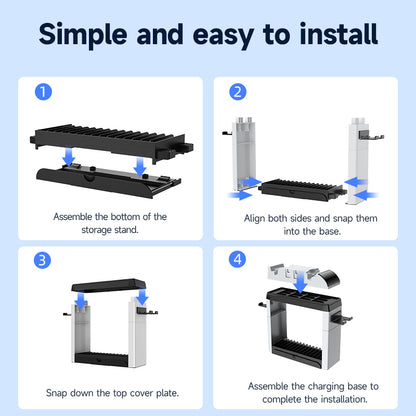 Simple and easy to install

1

Assemble the bottom of the storage stand.

2

Align both sides and snap them into the base.

3

Snap down the top cover plate.

4

Assemble the charging base to complete the installation.