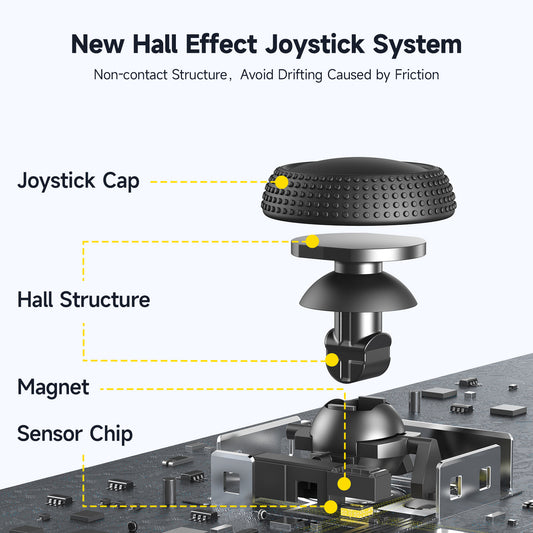 New Hall Effect Joystick System

Non-contact Structure, Avoid Drifting Caused by Friction

Joystick Cap

Hall Structure

Magnet

Sensor Chip