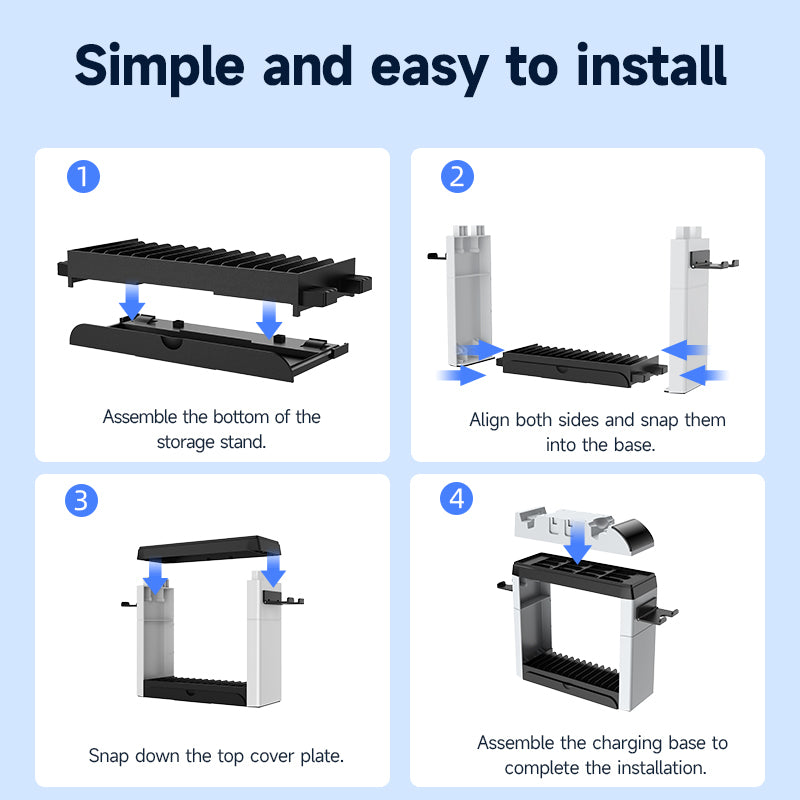 Simple and easy to install

1

Assemble the bottom of the storage stand.

2

Align both sides and snap them into the base.

3

Snap down the top cover plate.

4

Assemble the charging base to complete the installation.